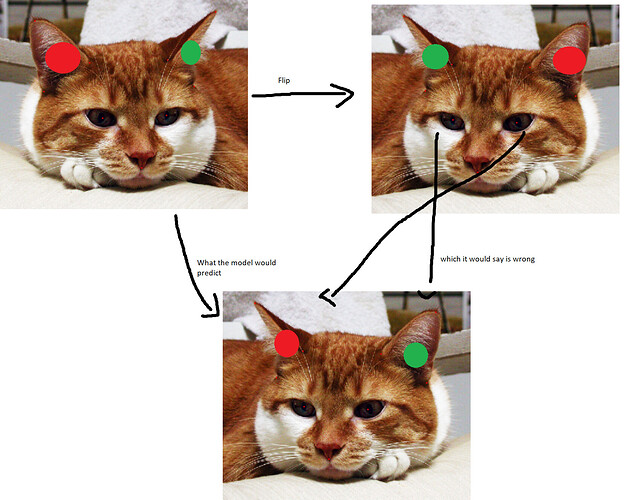 Flip

What the model would predict

which it would say is wrong